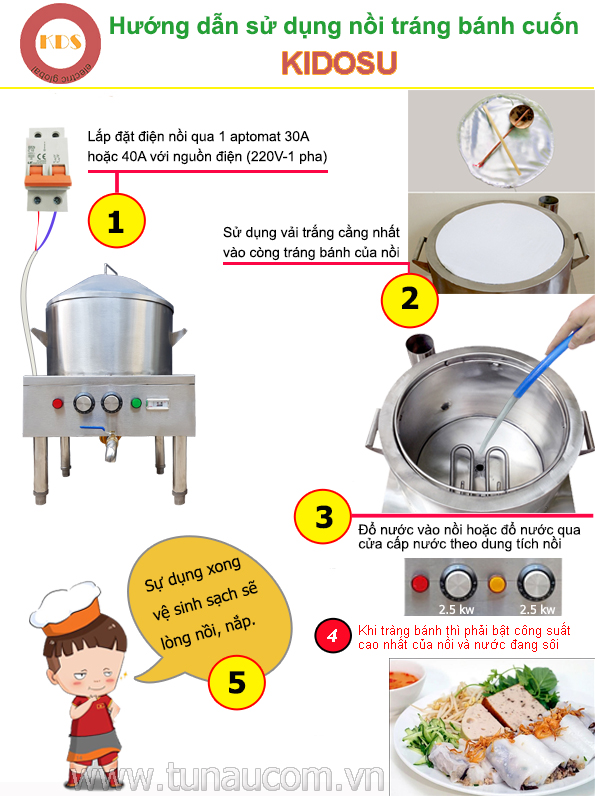 KDS
electric global

Hướng dẫn sử dụng nồi tráng bánh cuốn
KIDOSU

Lắp đặt điện nồi qua 1 aptomat 30A hoặc 40A với nguồn điện (220V-1 pha)

1

Sử dụng vải trắng cằng nhất vào còng tráng bánh của nồi

2

3

Đổ nước vào nồi hoặc đổ nước qua cửa cấp nước theo dung tích nồi

2.5 kw
2.5 kw

4
Khi tràng bánh thì phải bật công suất cao nhất của nồi và nước đang sôi

Sự dụng xong vệ sinh sạch sẽ lòng nồi, nắp.

5

www.tunaucom.vn